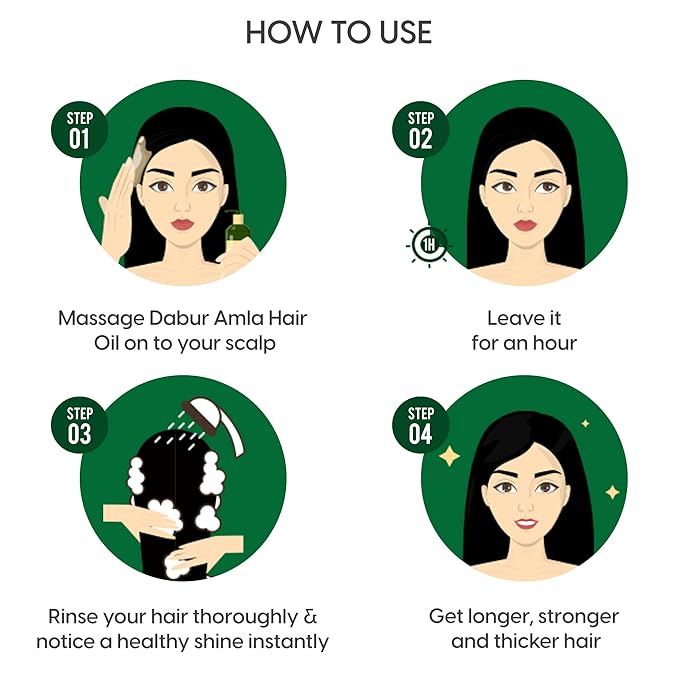 HOW TO USE

STEP 01

Massage Dabur Amla Hair Oil on to your scalp

STEP 02

1H

Leave it for an hour

STEP 03

Rinse your hair thoroughly & notice a healthy shine instantly

STEP 04

Get longer, stronger and thicker hair