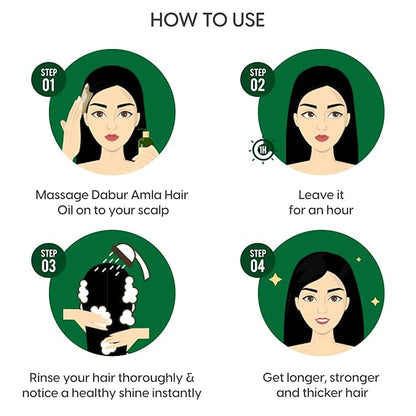 HOW TO USE

STEP 01

Massage Dabur Amla Hair Oil on to your scalp

STEP 02

1H

Leave it for an hour

STEP 03

Rinse your hair thoroughly & notice a healthy shine instantly

STEP 04

Get longer, stronger and thicker hair