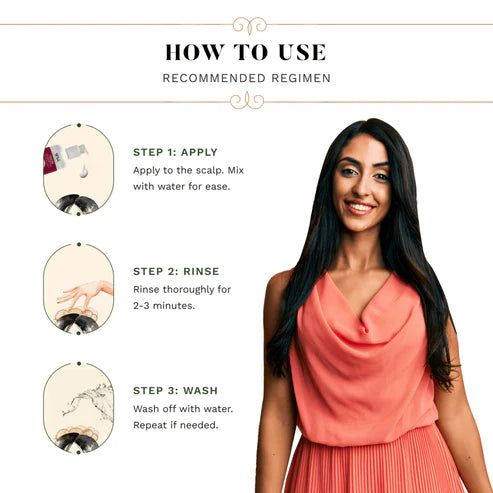 HOW TO USE
RECOMMENDED REGIMEN

STEP 1: APPLY
Apply to the scalp. Mix with water for ease.

STEP 2: RINSE
Rinse thoroughly for 2-3 minutes.

STEP 3: WASH
Wash off with water. Repeat if needed.